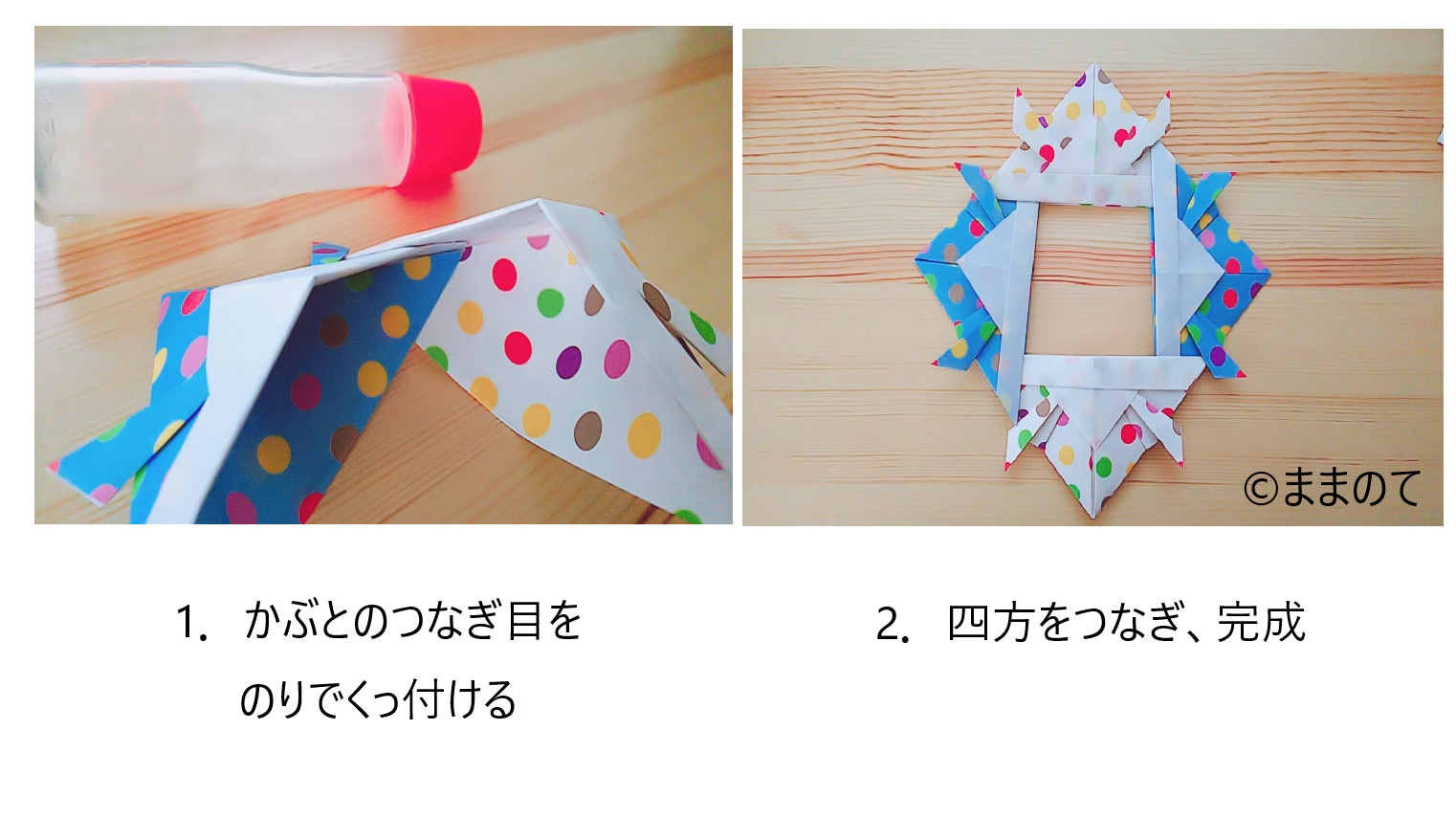 ©ままのて

1. かぶとのつなぎ目をのりでくっ付ける

2. 四方をつなぎ、完成