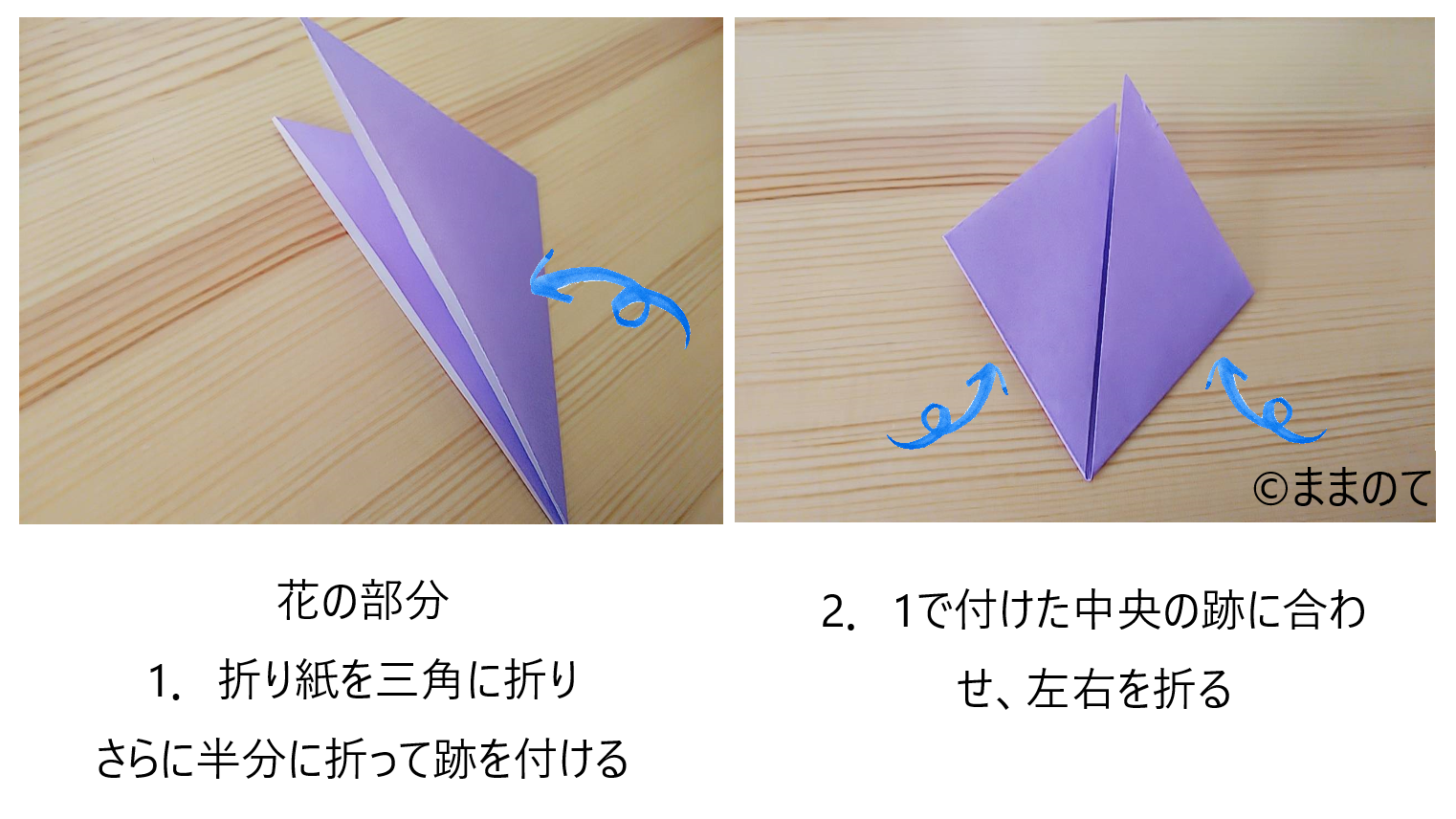 ©ままのて

花の部分
1. 折り紙を三角に折り
さらに半分に折って跡を付ける

2. 1で付けた中央の跡に合わせ、左右を折る