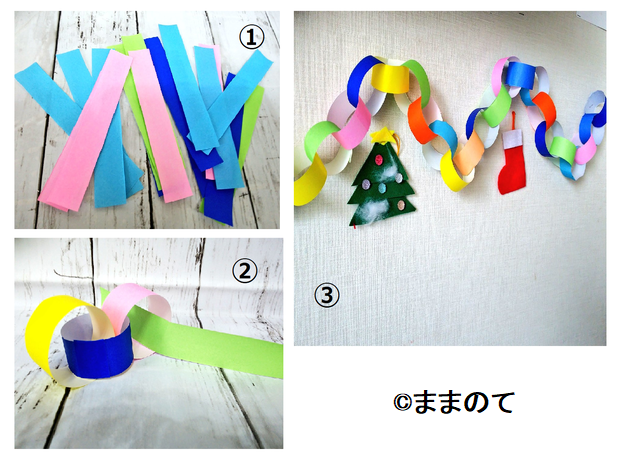 ①

②

③

©ままのて