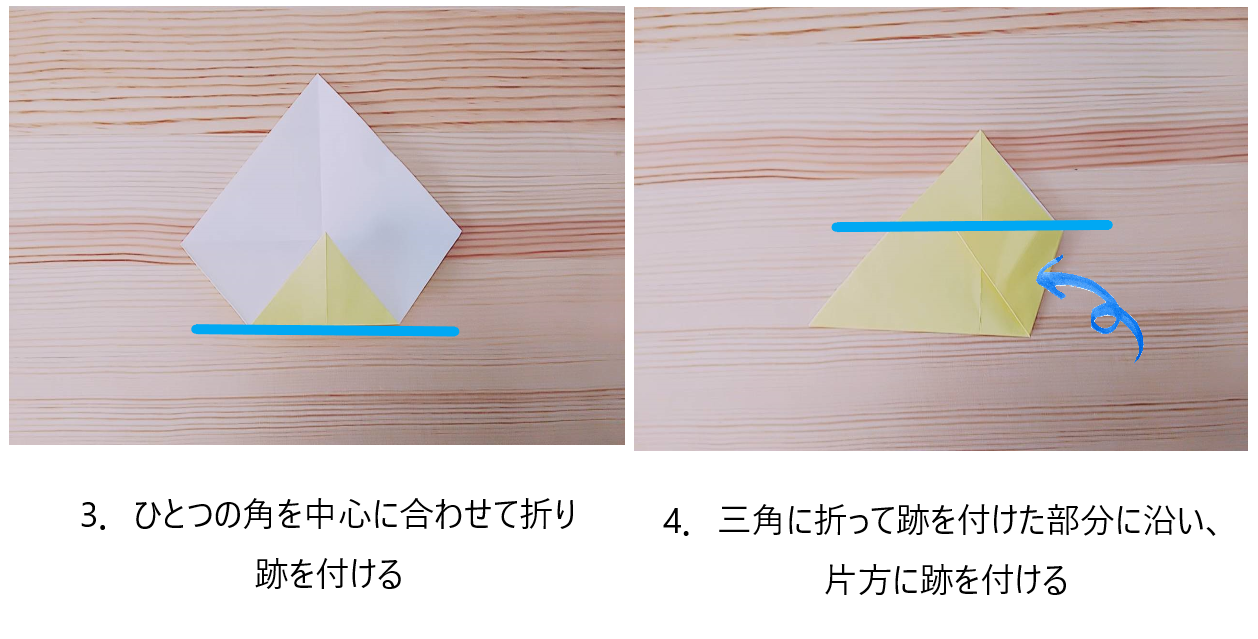 3. ひとつの角を中心に合わせて折り跡を付ける

4. 三角に折って跡を付けた部分に沿い、片方に跡を付ける