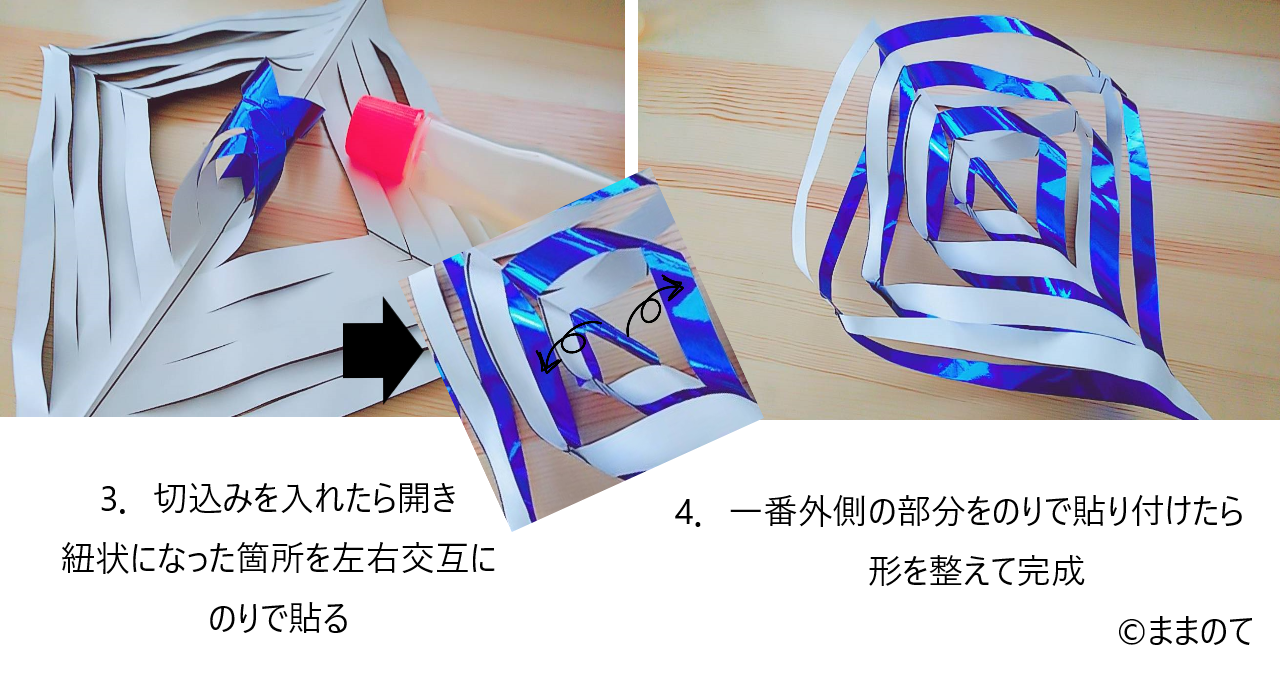 3. 切込みを入れたら開き
紐状になった箇所を左右交互に
のりで貼る

4. 一番外側の部分をのりで貼り付けたら
形を整えて完成

©ままのて