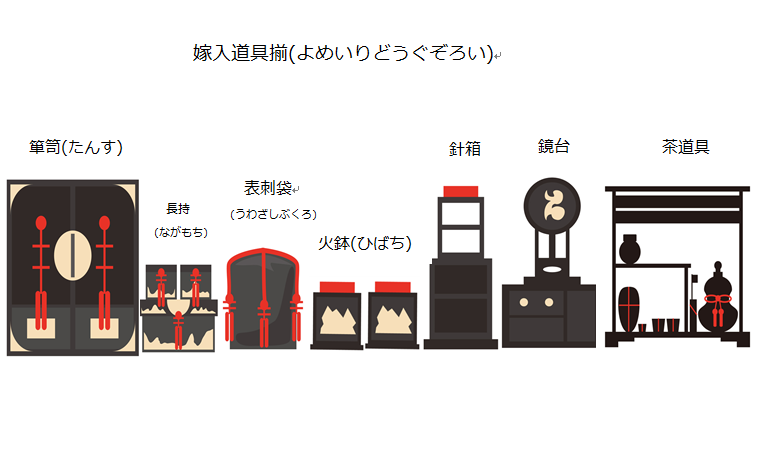 嫁入道具揃(よめいりどうぐぞろい)

箪笥(たんす)

長持
(ながもち)

表刺袋
(うわざしぶくろ)

火鉢(ひばち)

針箱

鏡台

茶道具