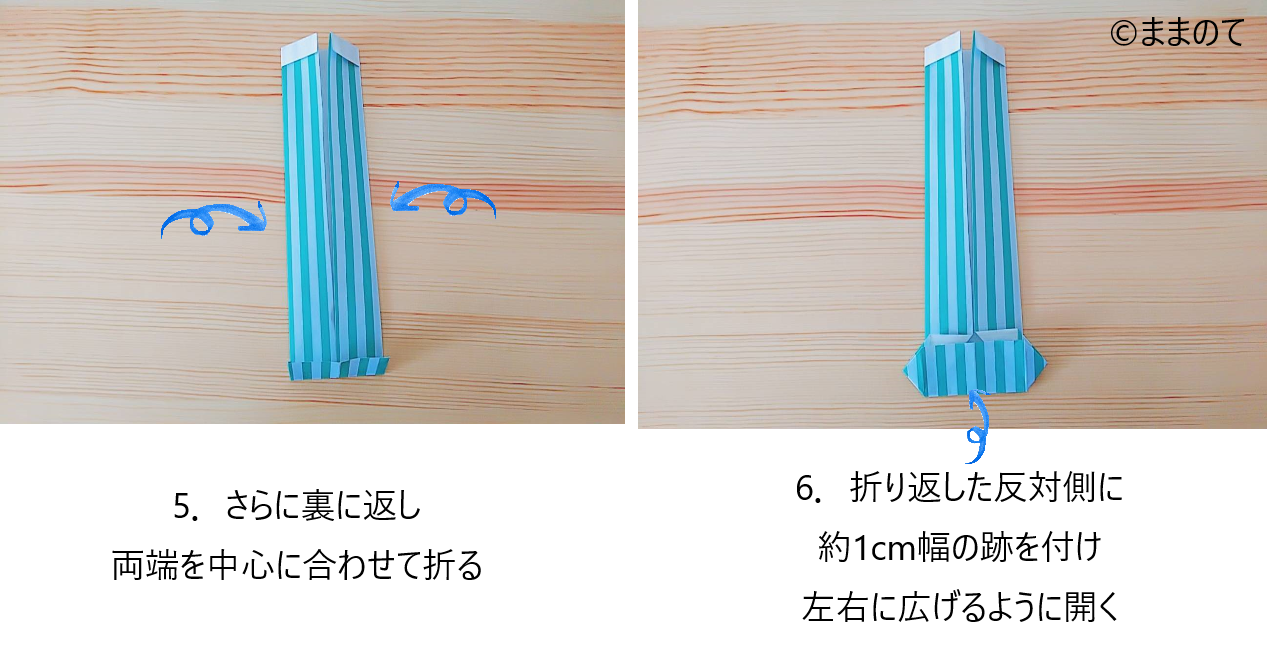 ©ままのて

5. さらに裏に返し
両端を中心に合わせて折る

6. 折り返した反対側に
約1cm幅の跡を付け
左右に広げるように開く