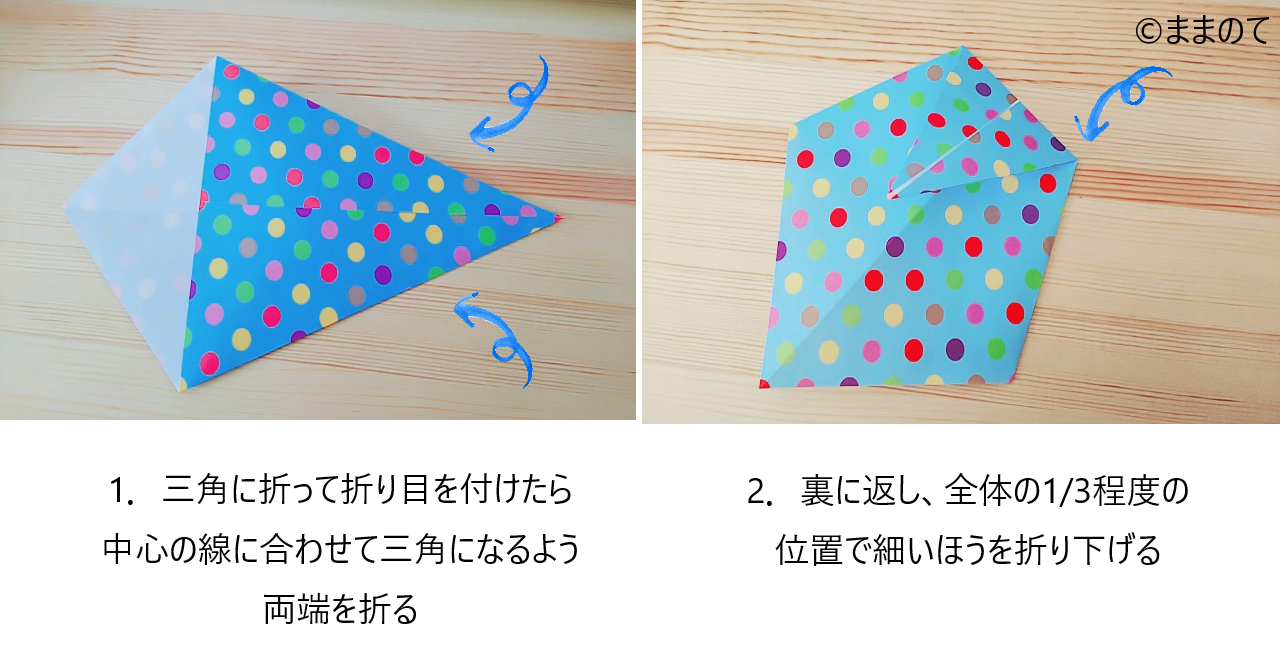 ©ままのて

1. 三角に折って折り目を付けたら中心の線に合わせて三角になるよう両端を折る

2. 裏に返し、全体の1/3程度の位置で細いほうを折り下げる