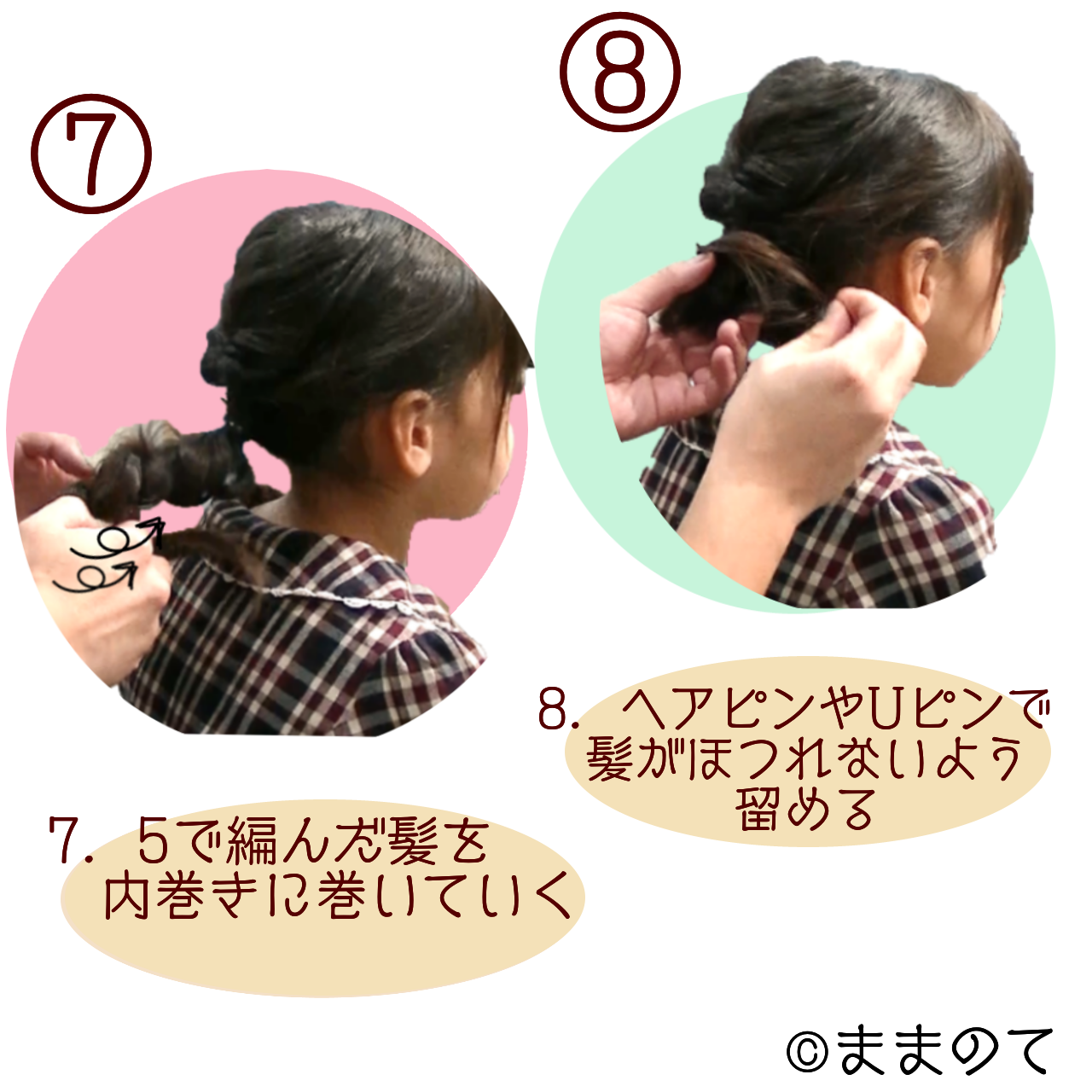 ⑦

⑧

8. ヘアピンやUピンで髪がほつれないよう留める

7. 5で編んだ髪を内巻きに巻いていく

©ままのて