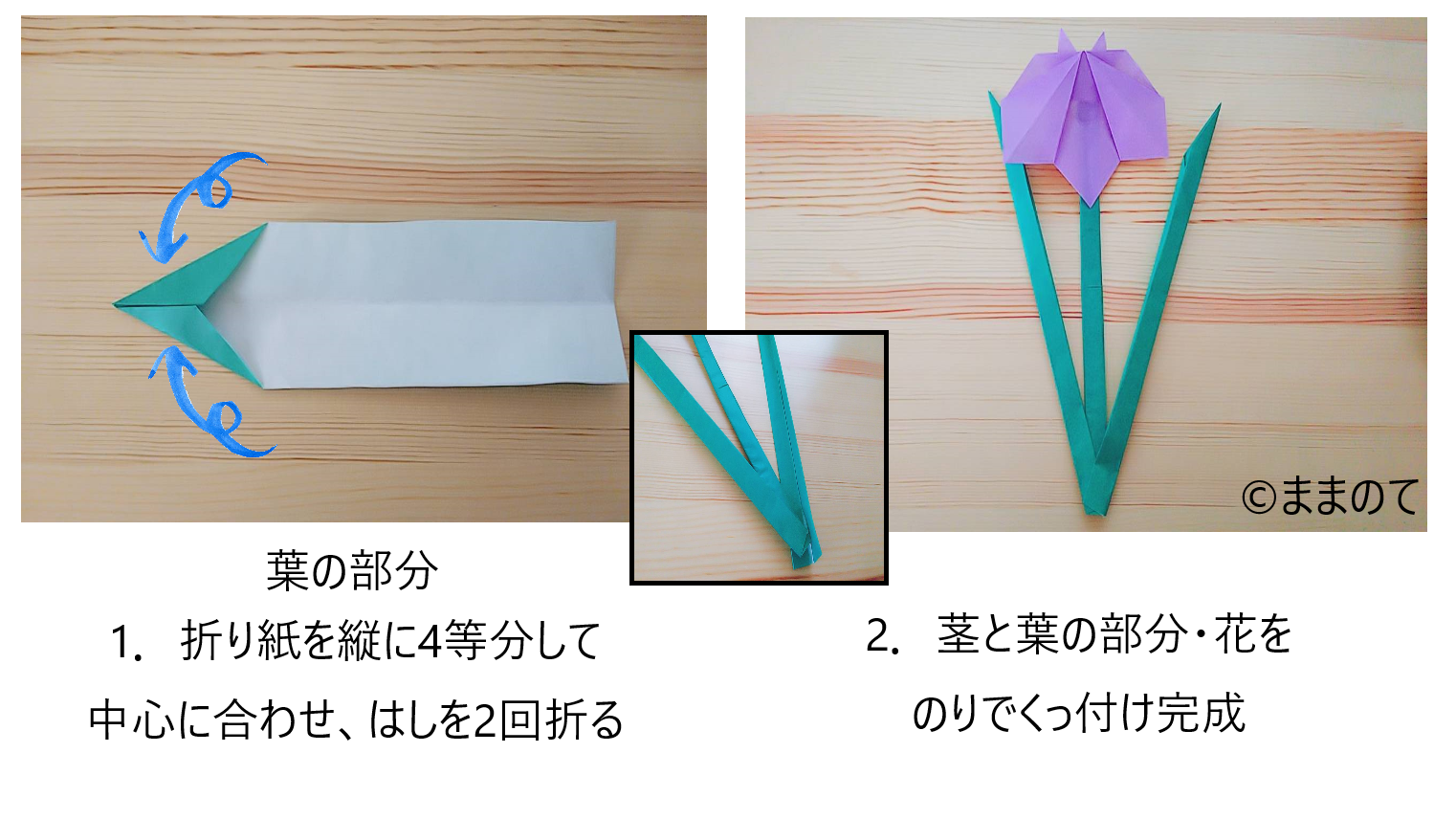 ©ままのて

葉の部分

1. 折り紙を縦に4等分して中心に合わせ、はしを2回折る

2. 茎と葉の部分・花をのりでくっ付け完成