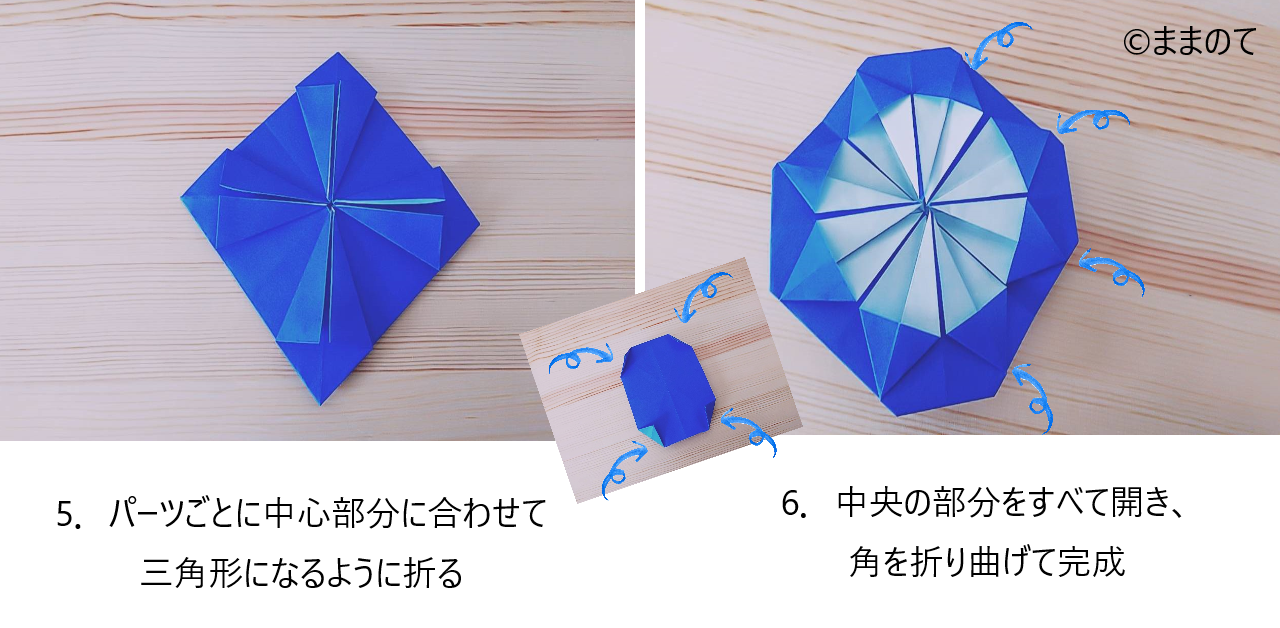 ©ままのて

5. パーツごとに中心部分に合わせて三角形になるように折る

6. 中央の部分をすべて開き、角を折り曲げて完成