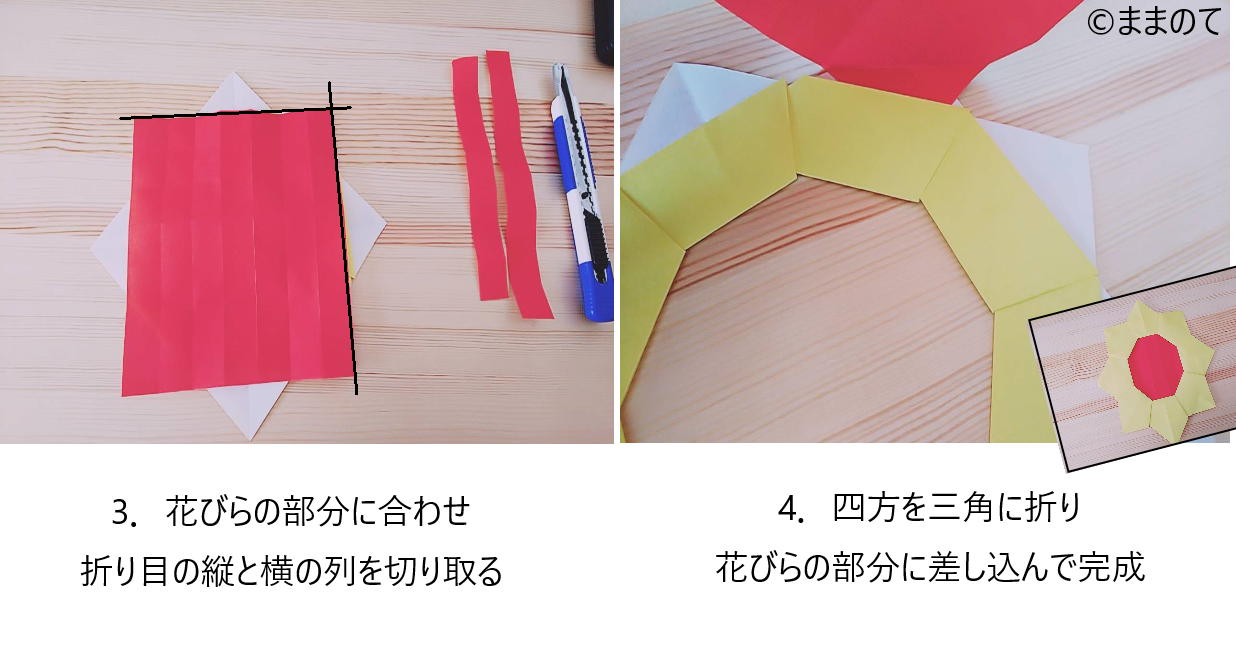 ©ままのて

3.　花びらの部分に合わせ
折り目の縦と横の列を切り取る

4.　四方を三角に折り
花びらの部分に差し込んで完成