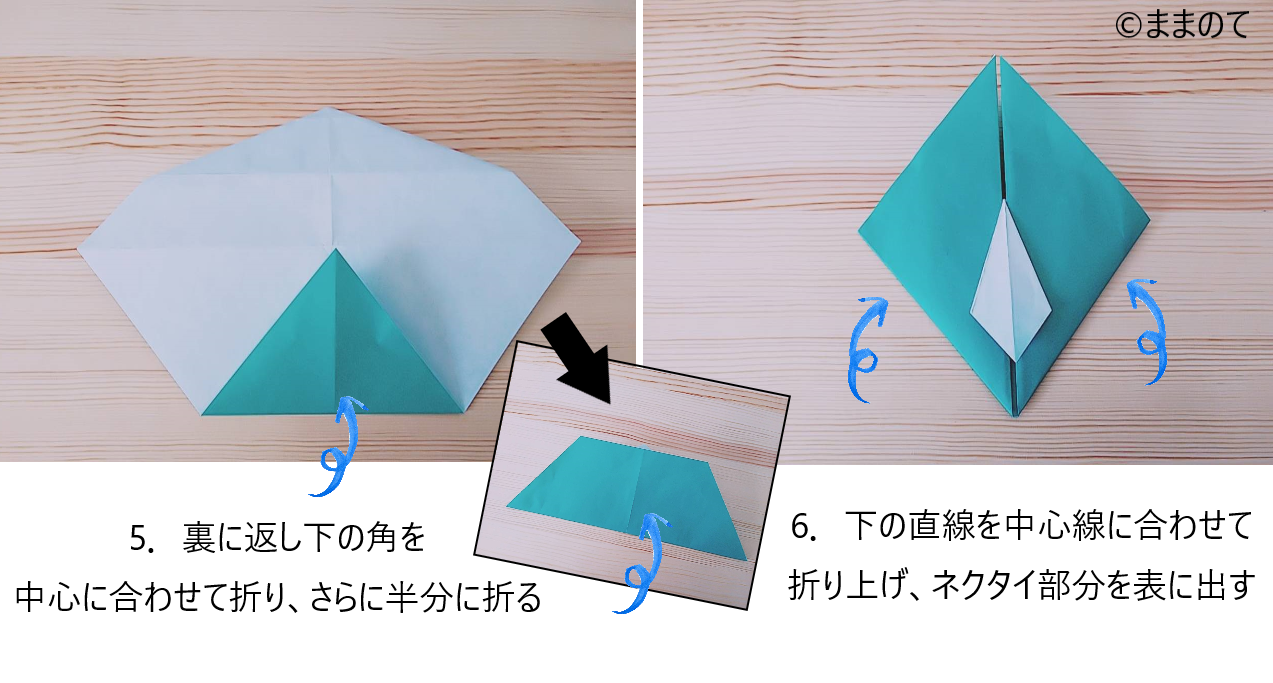 ©ままのて

5. 裏に返し下の角を
中心に合わせて折り、さらに半分に折る

6. 下の直線を中心線に合わせて
折り上げ、ネクタイ部分を表に出す