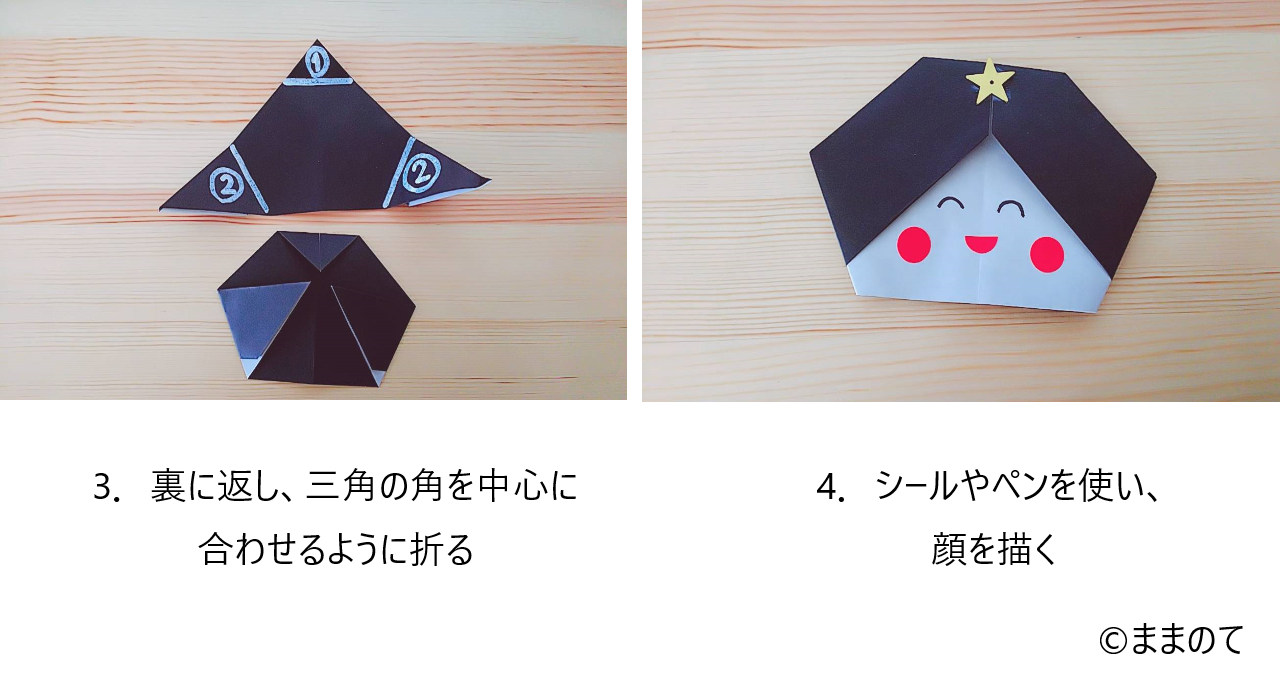 ①
②
②

3. 裏に返し、三角の角を中心に合わせるように折る

4. シールやペンを使い、顔を描く

©ままのて