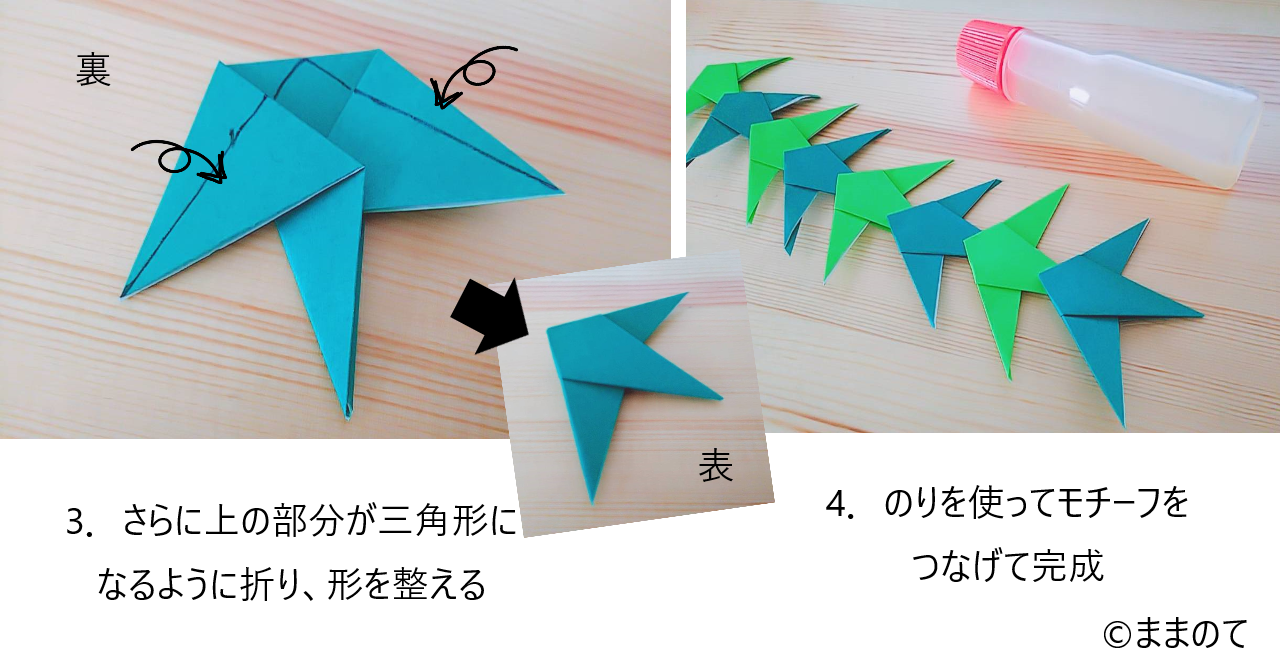 裏

表

3. さらに上の部分が三角形になるように折り、形を整える

4. のりを使ってモチーフをつなげて完成

©ままのて