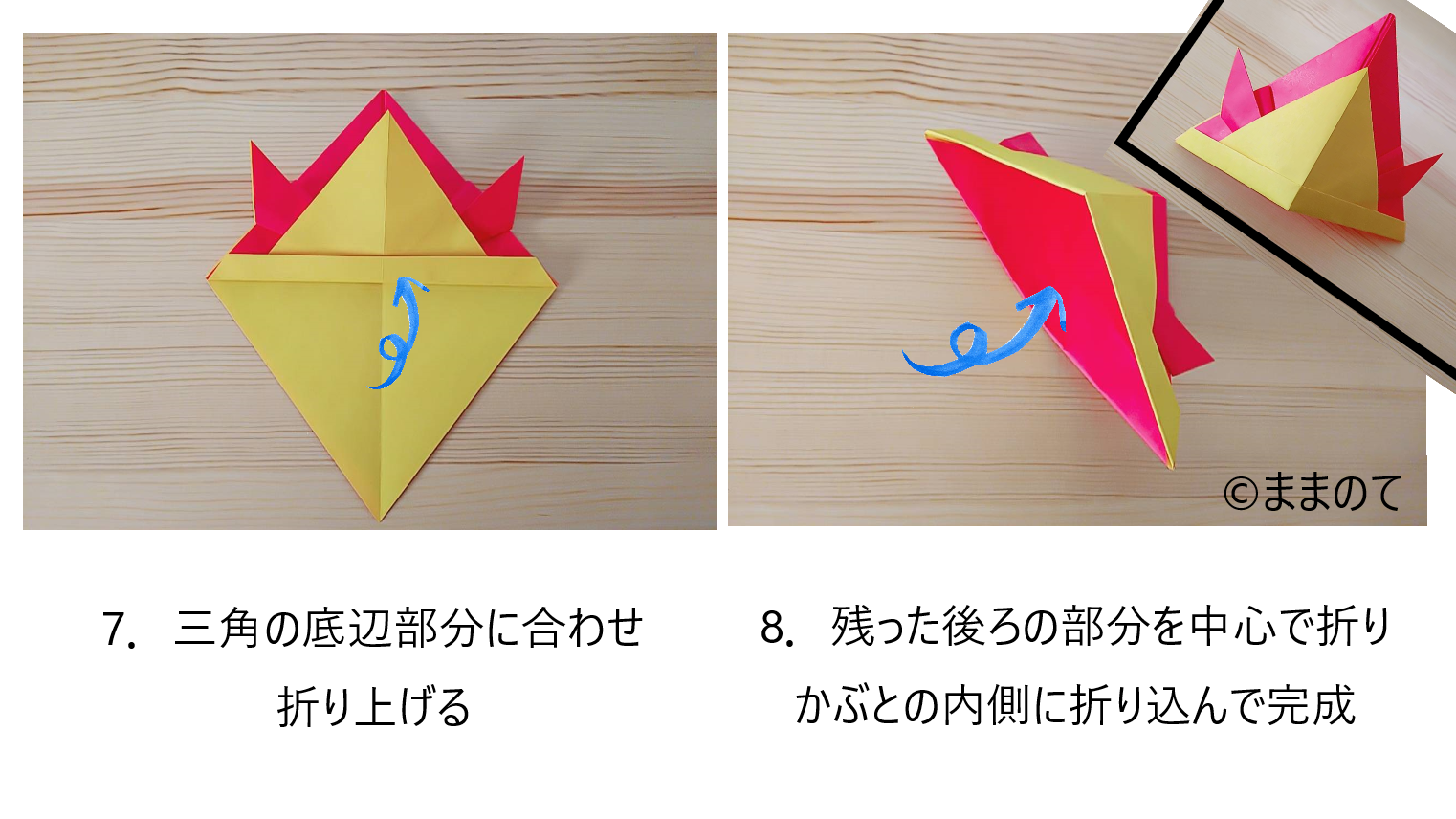 ©ままのて

7.　三角の底辺部分に合わせ折り上げる

8.　残った後ろの部分を中心で折りかぶとの内側に折り込んで完成