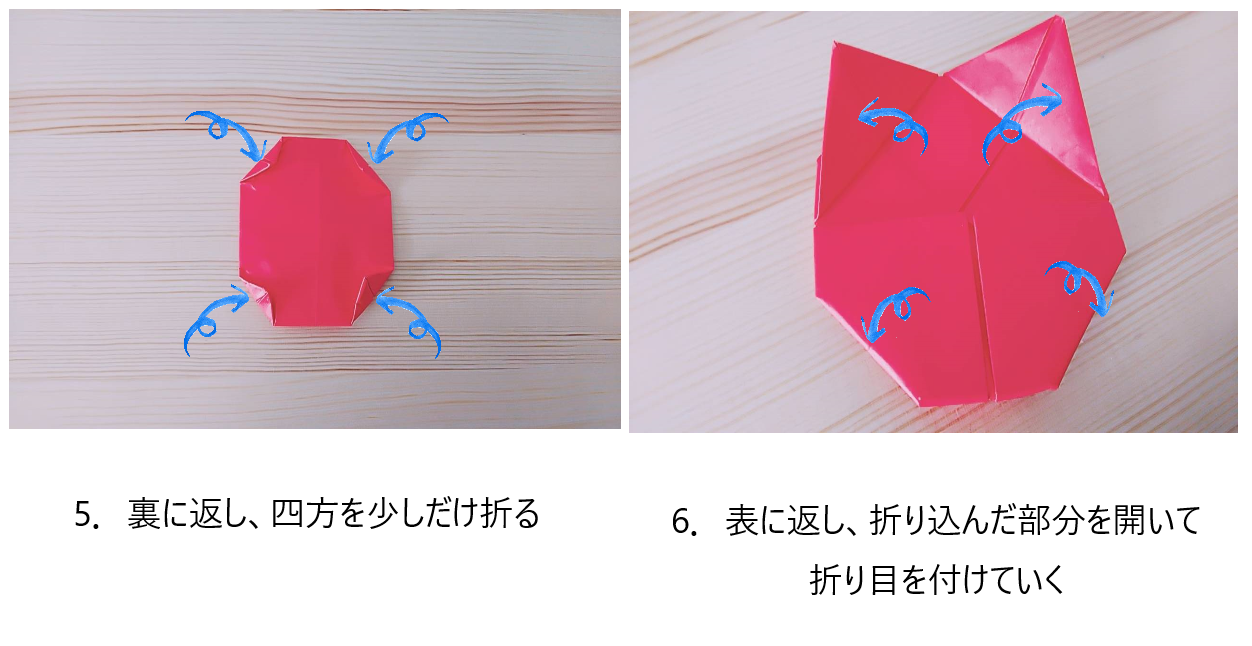 5. 裏に返し、四方を少しだけ折る

6. 表に返し、折り込んだ部分を開いて折り目を付けていく