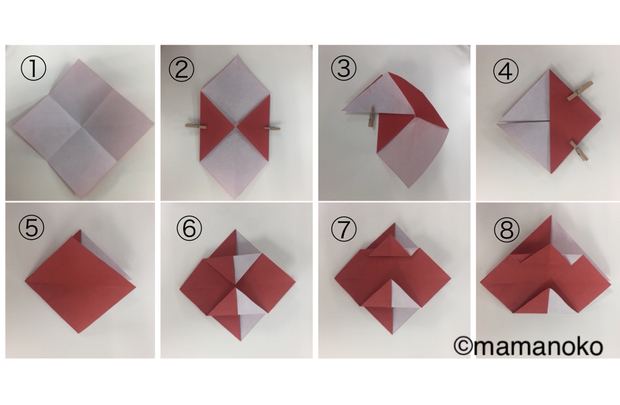 ①

②

③

④

⑤

⑥

⑦

⑧

©mamanoko